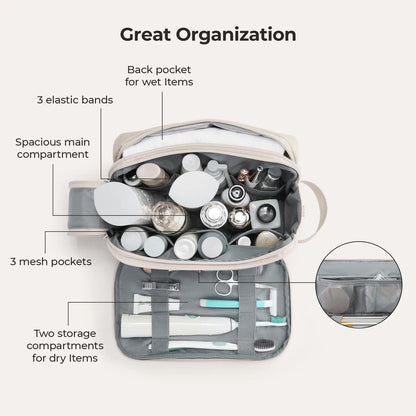 Great Organization

Back pocket for wet Items

3 elastic bands

Spacious main compartment

3 mesh pockets

Two storage compartments for dry Items