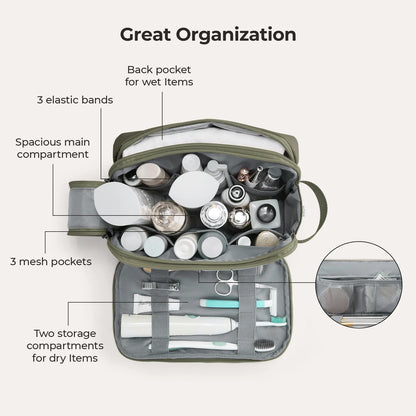 Great Organization

Back pocket for wet Items

3 elastic bands

Spacious main compartment

3 mesh pockets

Two storage compartments for dry Items