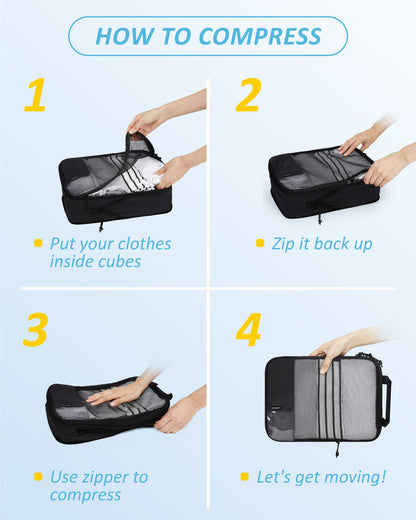 HOW TO COMPRESS

1

Put your clothes inside cubes

2

Zip it back up

3

Use zipper to compress

4

Let's get moving!