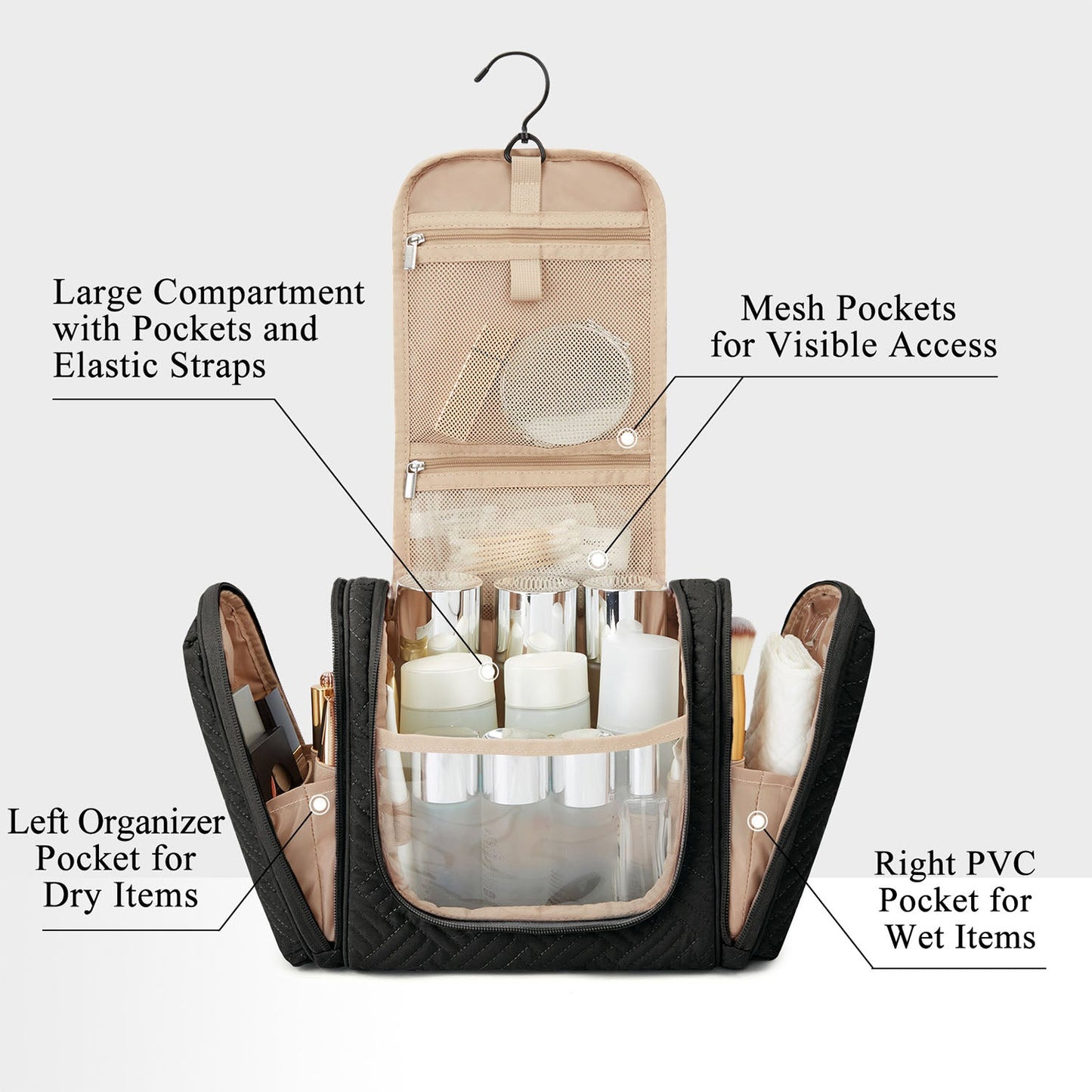 Large Compartment with Pockets and Elastic Straps

Mesh Pockets for Visible Access

Left Organizer Pocket for Dry Items

Right PVC Pocket for Wet Items